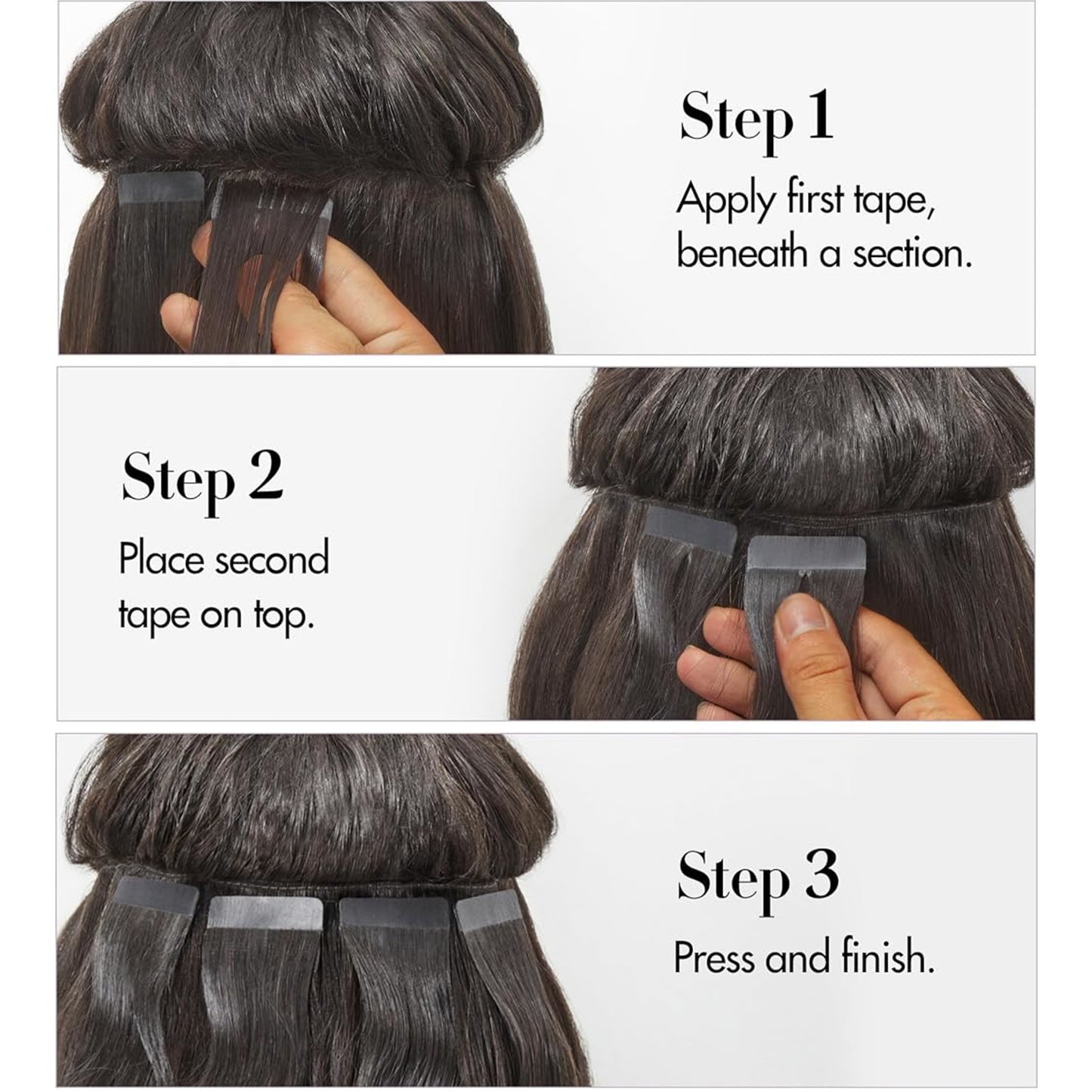 Step 1
Apply first tape, beneath a section.

Step 2
Place second tape on top.

Step 3
Press and finish.